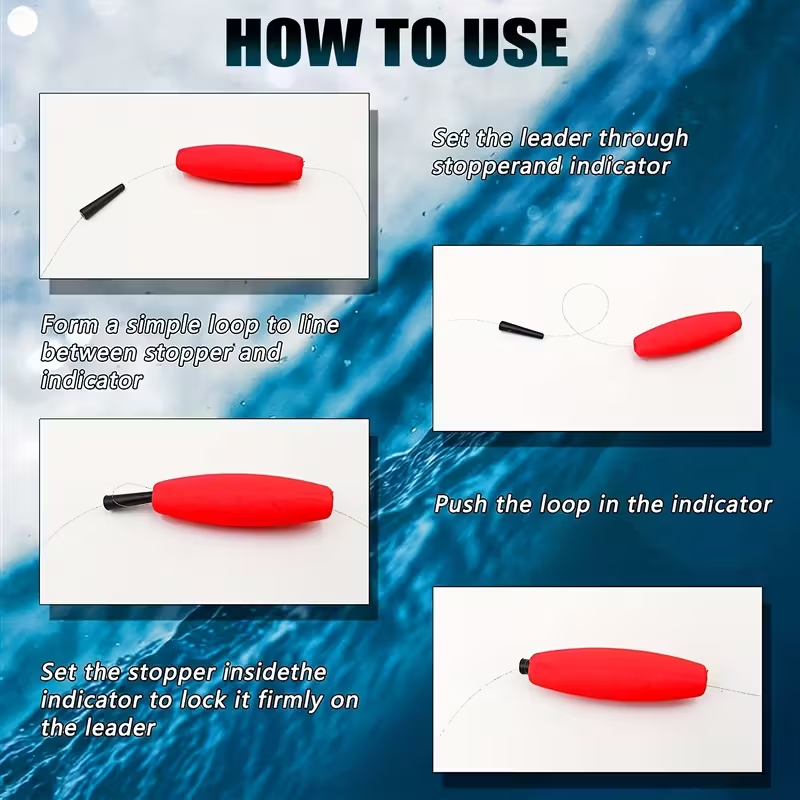 HOW TO USE

Set the leader through stopperand indicator

Form a simple loop to line between stopper and indicator

Push the loop in the indicator

Set the stopper insidethe indicator to lock it firmly on the leader