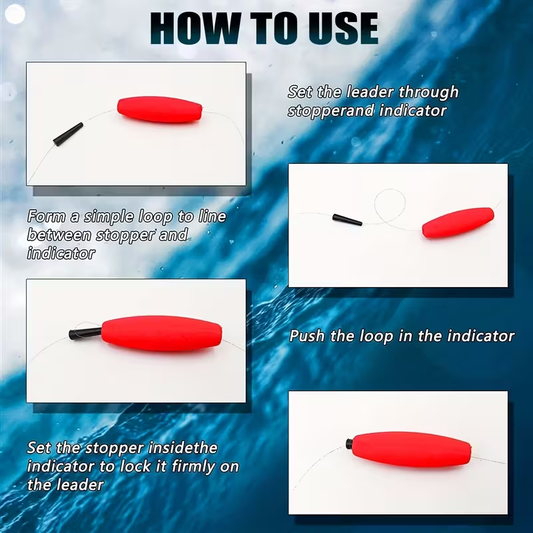 HOW TO USE

Set the leader through stopperand indicator

Form a simple loop to line between stopper and indicator

Push the loop in the indicator

Set the stopper insidethe indicator to lock it firmly on the leader