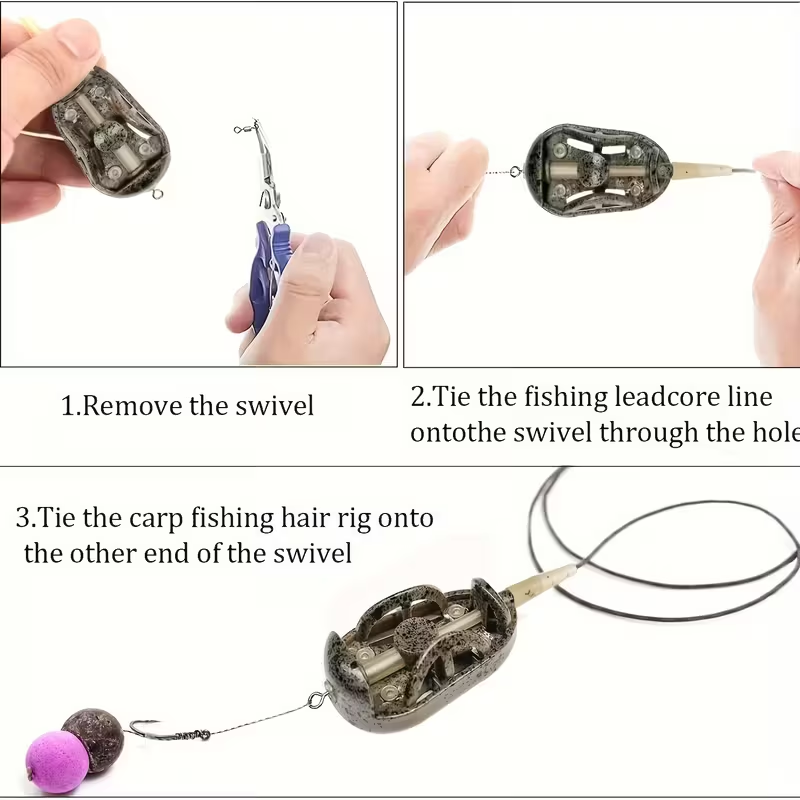 1.Remove the swivel

2.Tie the fishing leadcore line ontothe swivel through the hole

3.Tie the carp fishing hair rig onto the other end of the swivel